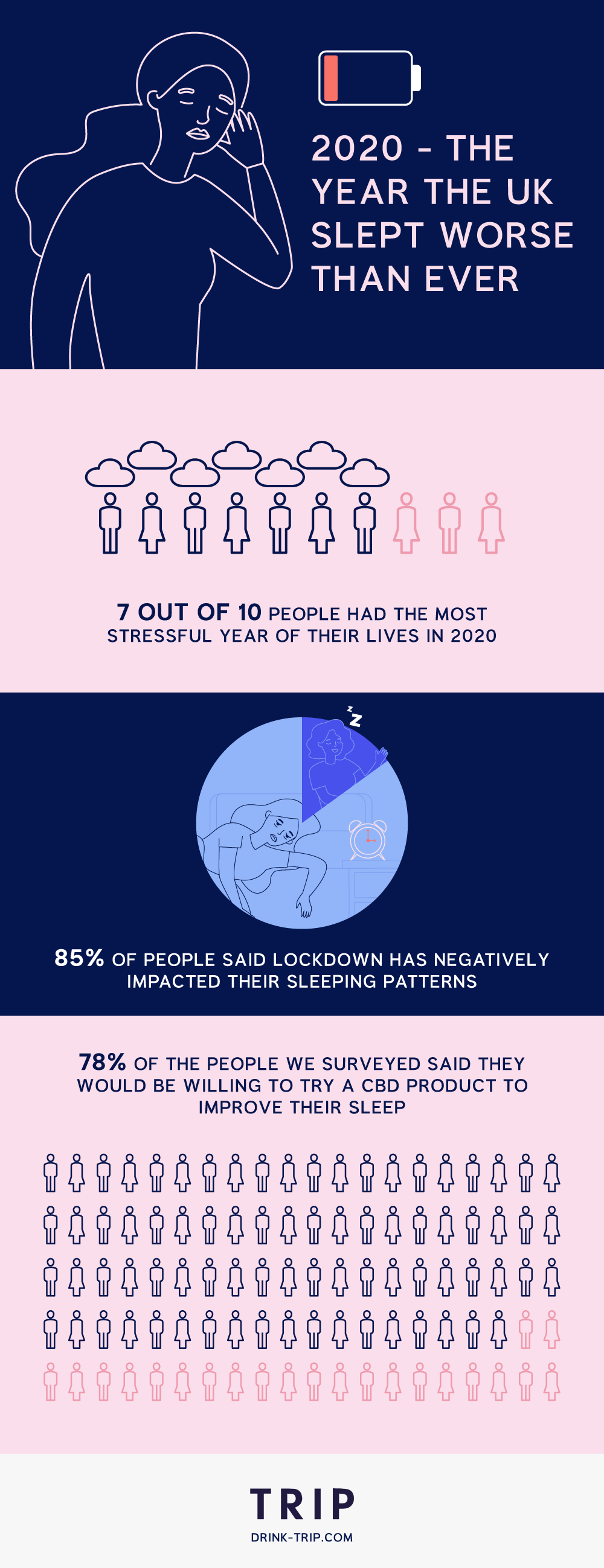 2020 - THE YEAR THE UK SLEPT WORSE THAN EVER

7 OUT OF 10 PEOPLE HAD THE MOST STRESSFUL YEAR OF THEIR LIVES IN 2020

z z

85% OF PEOPLE SAID LOCKDOWN HAS NEGATIVELY IMPACTED THEIR SLEEPING PATTERNS

78% OF THE PEOPLE WE SURVEYED SAID THEY WOULD BE WILLING TO TRY A CBD PRODUCT TO IMPROVE THEIR SLEEP

TRIP
DRINK-TRIP.COM